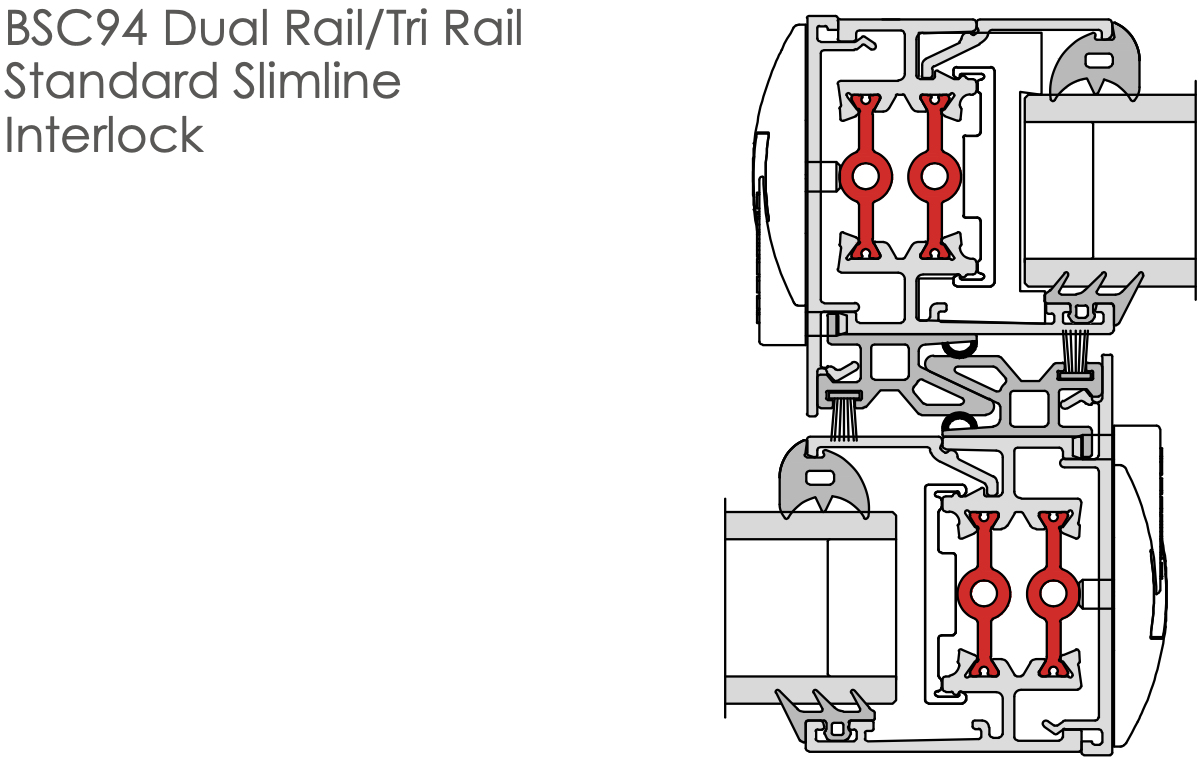 BSC94 Dual Rail/Tri Rail
Standard Slimline
Interlock